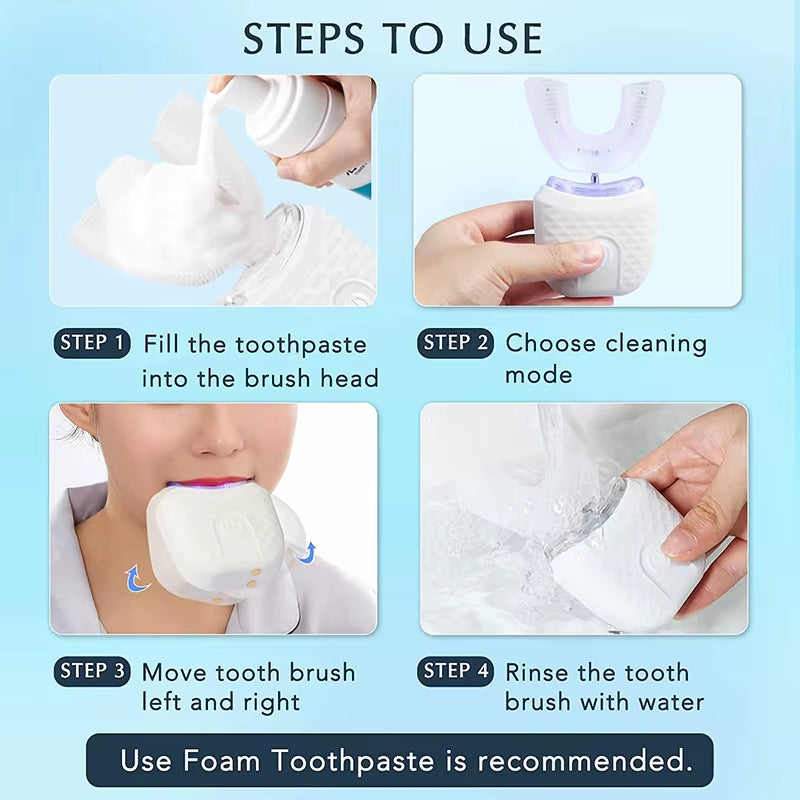 STEPS TO USE

STEP 1 Fill the toothpaste into the brush head

STEP 2 Choose cleaning mode

STEP 3 Move tooth brush left and right

STEP 4 Rinse the tooth brush with water

Use Foam Toothpaste is recommended.