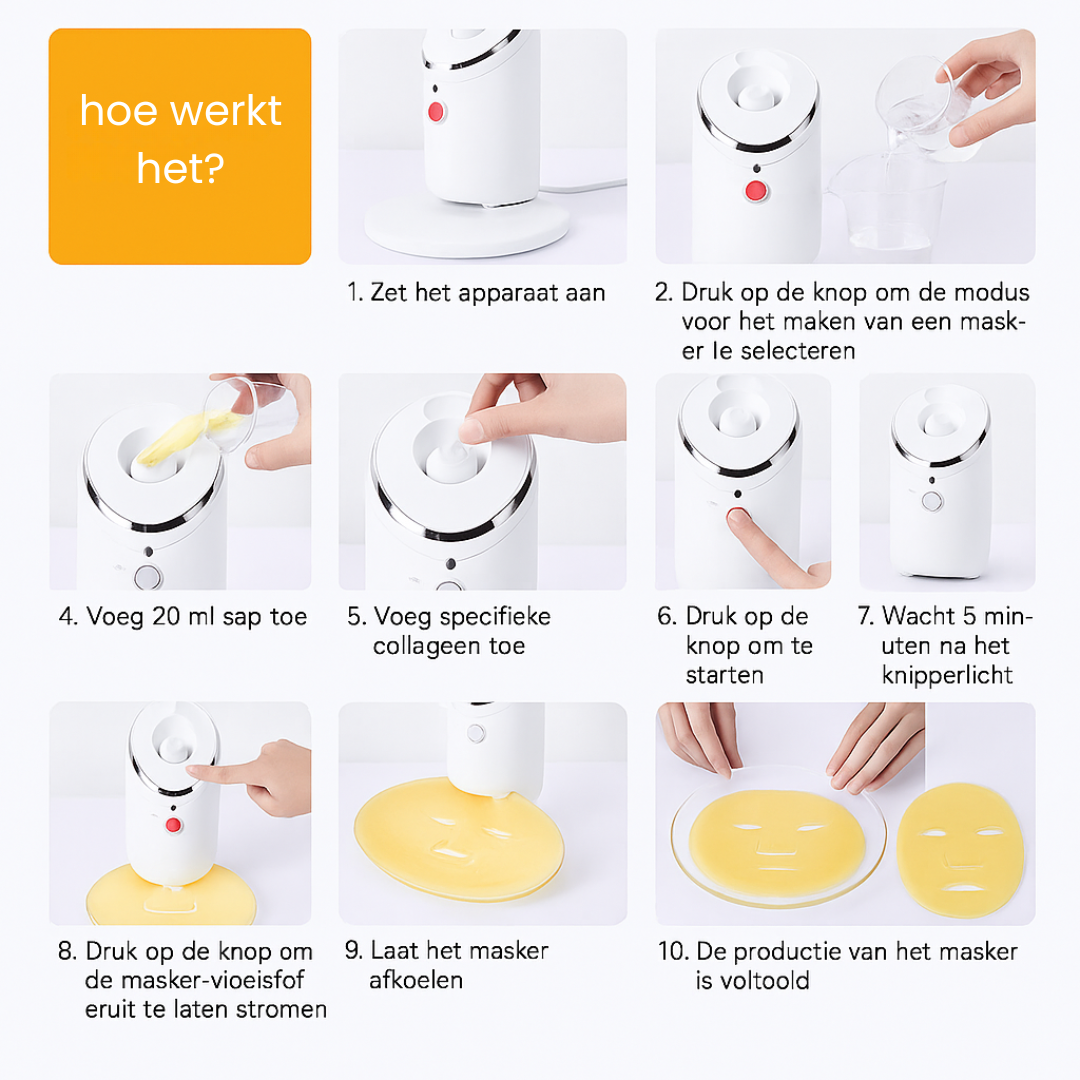 hoe werkt het?

1. Zet het apparaat aan

2. Druk op de knop om de modus voor het maken van een masker Ie selecteren

4. Voeg 20 ml sap toe

5. Voeg specifieke collageen toe

6. Druk op de knop om te starten

7. Wacht 5 minuten na het knipperlicht

8. Druk op de knop om de masker-vioeisfof eruit te laten stromen

9. Laat het masker afkoelen

10. De productie van het masker is voltoold